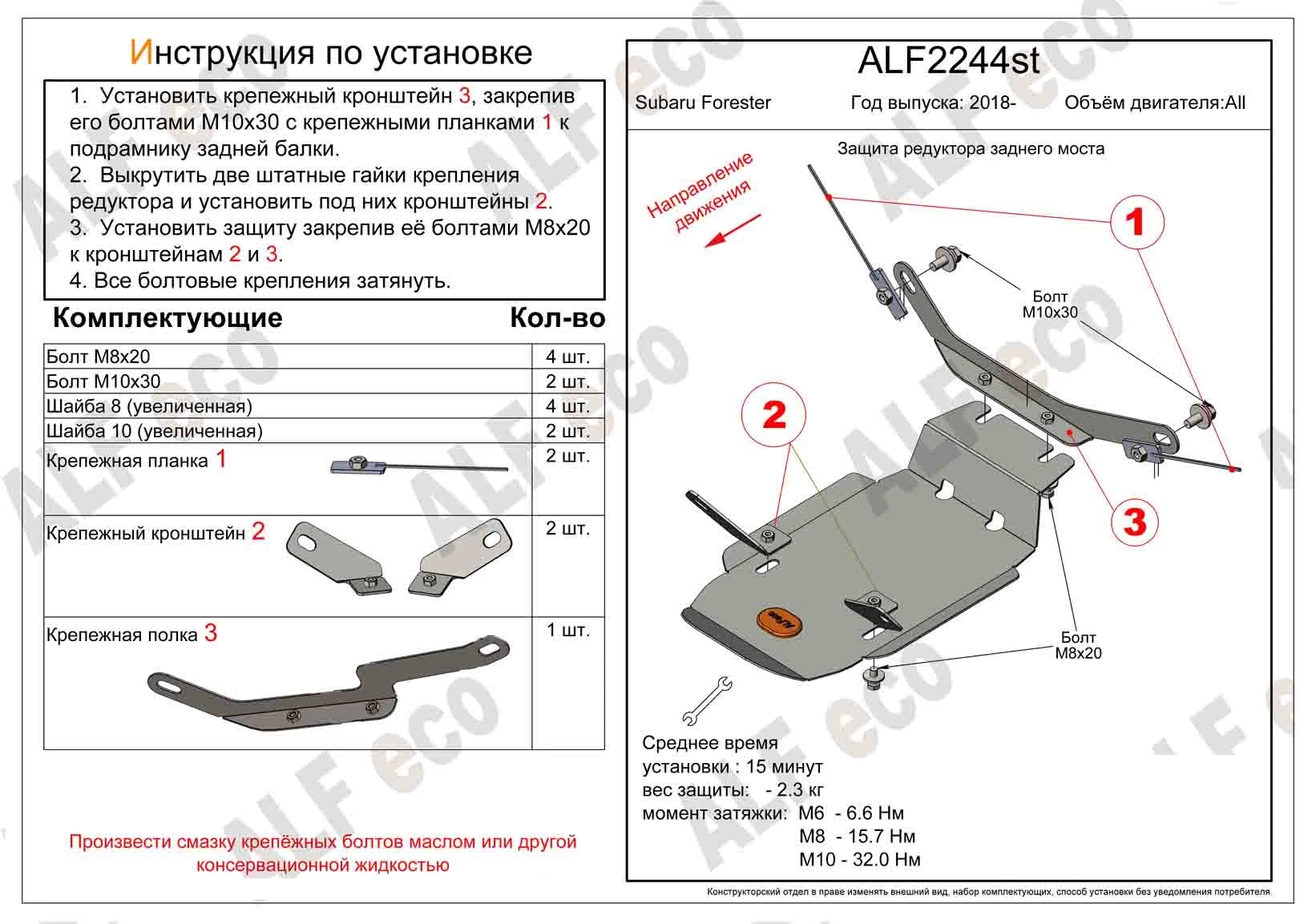 Инструкция по установке

1. Установить крепежный кронштейн 3, закрепив его болтами М10х30 с крепежными планками 1 к подрамнику задней балки.
2. Выкрутить две штатные гайки крепления редуктора и установить под них кронштейны 2.
3. Установить защиту закрепив её болтами М8х20 к кронштейнам 2 и 3.
4. Все болтовые крепления затянуть.

| Комплектующие | Кол-во |
|---|---|
| Болт М8х20 | 4 шт. |
| Болт М10х30 | 2 шт. |
| Шайба 8 (увеличенная) | 4 шт. |
| Шайба 10 (увеличенная) | 2 шт. |
| Крепежная планка 1 | 2 шт. |
| Крепежный кронштейн 2 | 2 шт. |
| Крепежная полка 3 | 1 шт. |

Произвести смазку крепёжных болтов маслом или другой консервационной жидкостью

ALF2244st
Subaru Forester Год выпуска: 2018- Объём двигателя:All

Защита редуктора заднего моста

Направление движения

1
Болт М10х30
2
3
Болт М8х20

Среднее время установки : 15 минут
вес защиты: - 2.3 кг
момент затяжки: М6 - 6.6 Нм
М8 - 15.7 Нм
М10 - 32.0 Нм

Конструкторский отдел в праве изменять внешний вид, набор комплектующих, способ установки без уведомления потребителя.

ALF eco