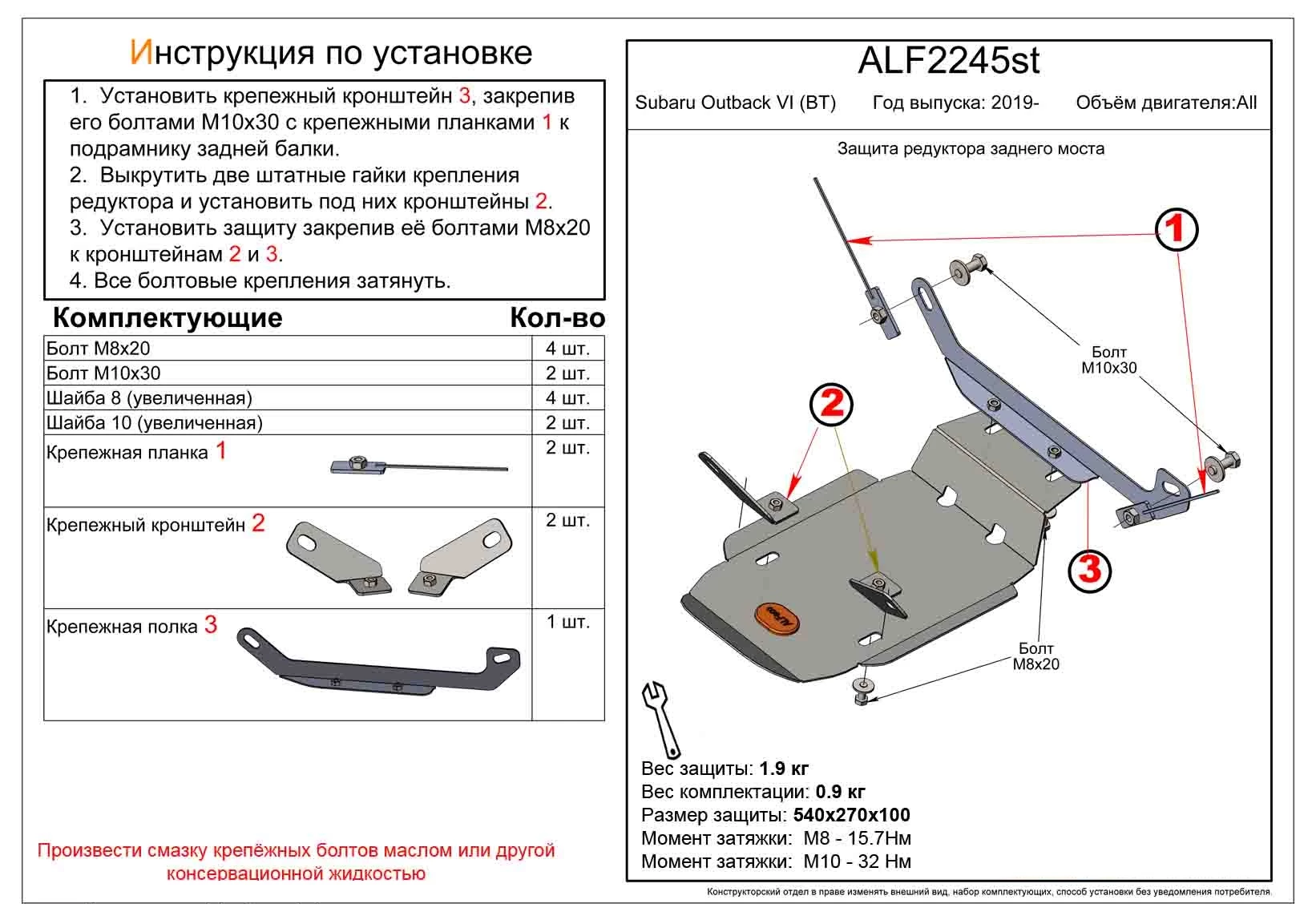 Инструкция по установке

1. Установить крепежный кронштейн 3, закрепив его болтами М10х30 с крепежными планками 1 к подрамнику задней балки.
2. Выкрутить две штатные гайки крепления редуктора и установить под них кронштейны 2.
3. Установить защиту закрепив её болтами М8х20 к кронштейнам 2 и 3.
4. Все болтовые крепления затянуть.

| Комплектующие | Кол-во |
|---|---|
| Болт М8х20 | 4 шт. |
| Болт М10х30 | 2 шт. |
| Шайба 8 (увеличенная) | 4 шт. |
| Шайба 10 (увеличенная) | 2 шт. |
| Крепежная планка 1 | 2 шт. |
| Крепежный кронштейн 2 | 2 шт. |
| Крепежная полка 3 | 1 шт. |

Произвести смазку крепёжных болтов маслом или другой консервационной жидкостью

ALF2245st

Subaru Outback VI (BT) Год выпуска: 2019- Объём двигателя:All

Защита редуктора заднего моста

1

Болт М10х30

2

3

Болт М8х20

Вес защиты: 1.9 кг
Вес комплектации: 0.9 кг
Размер защиты: 540х270х100
Момент затяжки: М8 - 15.7Нм
Момент затяжки: М10 - 32 Нм

Конструкторский отдел в праве изменять внешний вид, набор комплектующих, способ установки без уведомления потребителя.