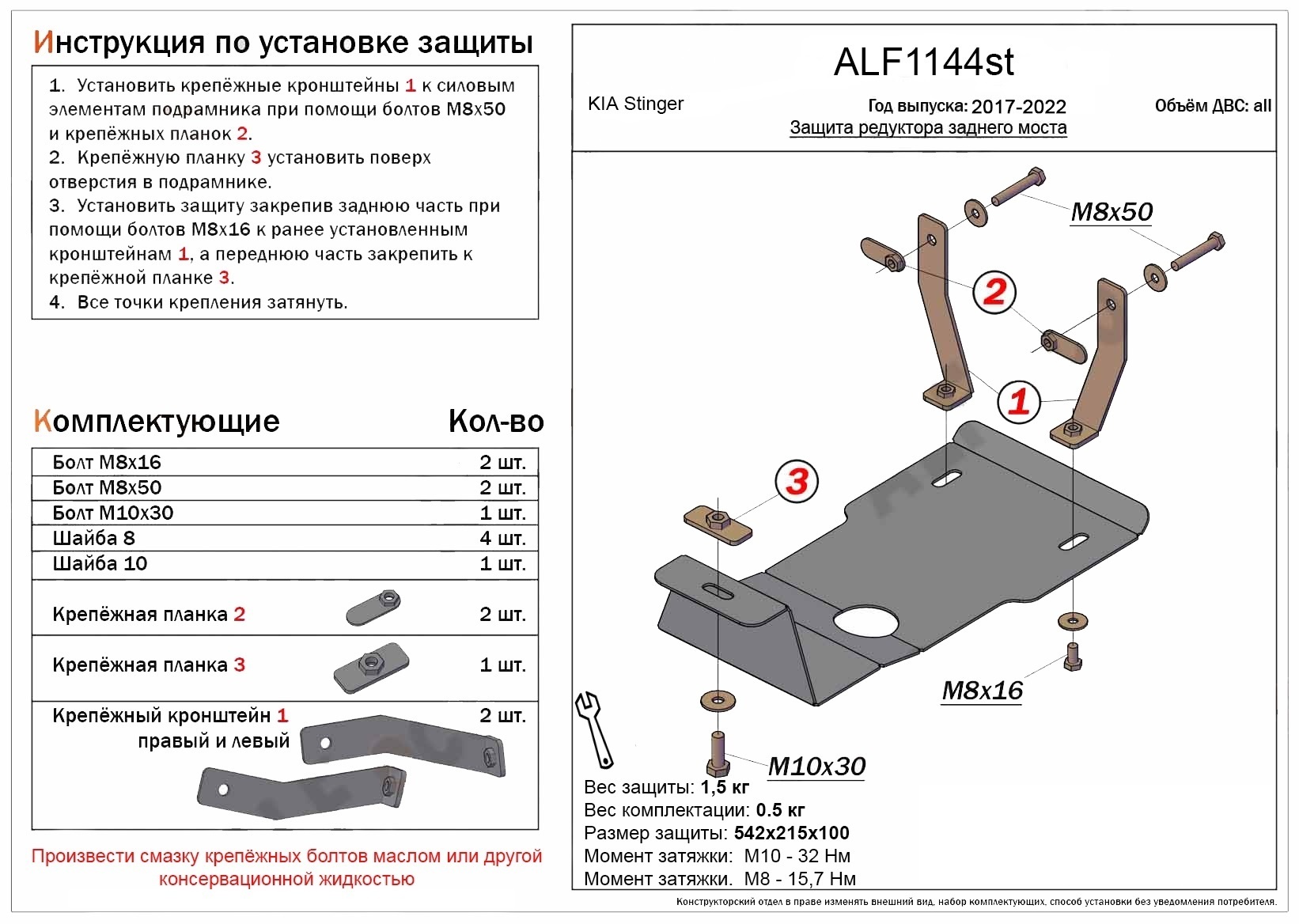 Инструкция по установке защиты

1. Установить крепёжные кронштейны 1 к силовым элементам подрамника при помощи болтов М8х50 и крепёжных планок 2.
2. Крепёжную планку 3 установить поверх отверстия в подрамнике.
3. Установить защиту закрепив заднюю часть при помощи болтов М8х16 к ранее установленным кронштейнам 1, а переднюю часть закрепить к крепёжной планке 3.
4. Все точки крепления затянуть.

Комплектующие Кол-во

| Болт М8х16 | 2 шт. |
|---|---|
| Болт М8х50 | 2 шт. |
| Болт М10х30 | 1 шт. |
| Шайба 8 | 4 шт. |
| Шайба 10 | 1 шт. |
| Крепёжная планка 2 | 2 шт. |
| Крепёжная планка 3 | 1 шт. |
| Крепёжный кронштейн 1 правый и левый | 2 шт. |

Произвести смазку крепёжных болтов маслом или другой консервационной жидкостью

ALF1144st

KIA Stinger Год выпуска: 2017-2022 Объём ДВС: all
Защита редуктора заднего моста

M8x50
2
1
3
M8x16
M10x30

Вес защиты: 1,5 кг
Вес комплектации: 0.5 кг
Размер защиты: 542х215х100
Момент затяжки: М10 - 32 Нм
Момент затяжки. М8 - 15,7 Нм

Конструкторский отдел в праве изменять внешний вид, набор комплектующих, способ установки без уведомления потребителя.