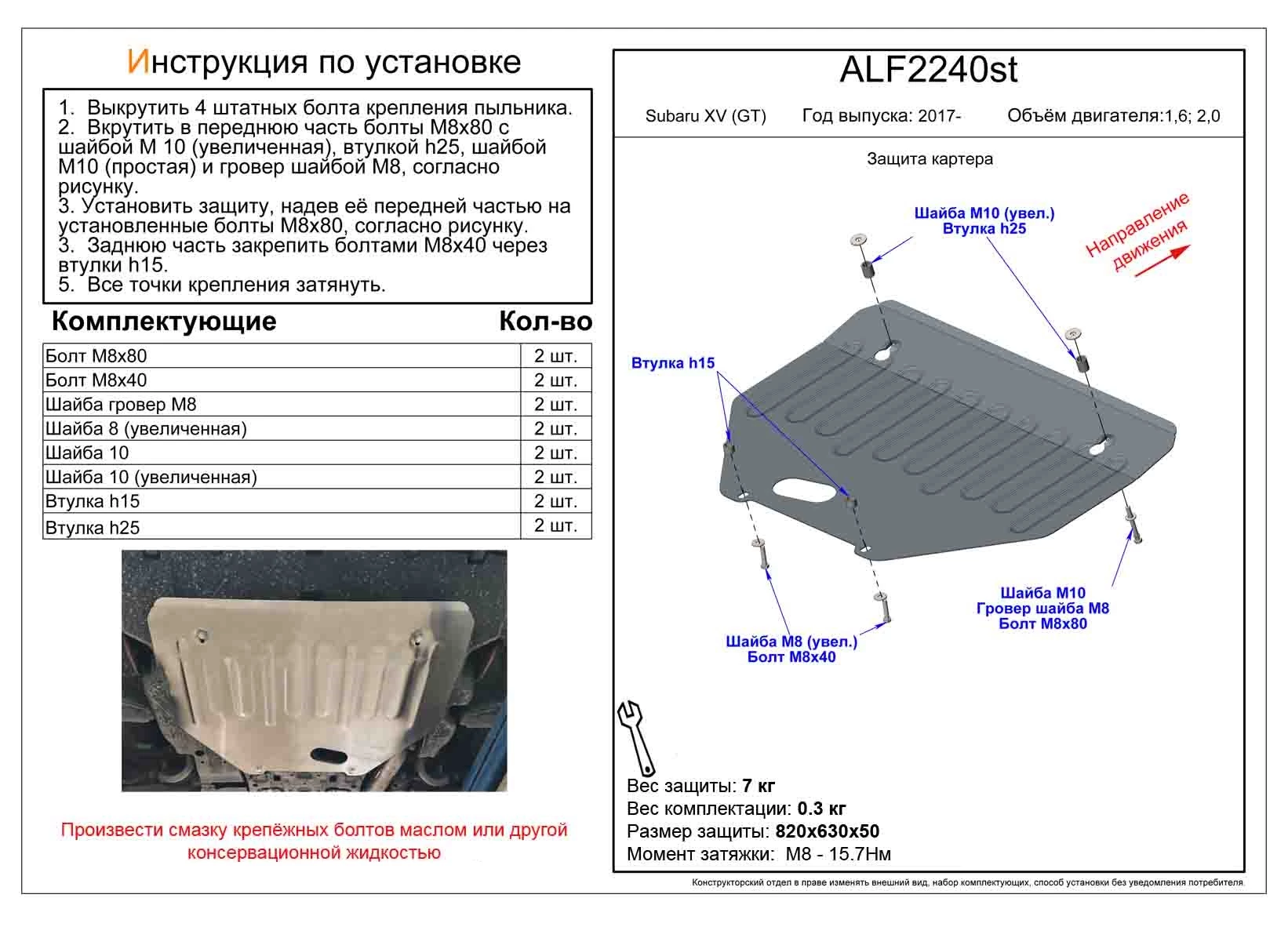 Инструкция по установке

1. Выкрутить 4 штатных болта крепления пыльника.
2. Вкрутить в переднюю часть болты М8х80 с шайбой М 10 (увеличенная), втулкой h25, шайбой М10 (простая) и гровер шайбой М8, согласно рисунку.
3. Установить защиту, надев её передней частью на установленные болты М8х80, согласно рисунку.
3. Заднюю часть закрепить болтами М8х40 через втулки h15.
5. Все точки крепления затянуть.

| Комплектующие | Кол-во |
|---|---|
| Болт М8х80 | 2 шт. |
| Болт М8х40 | 2 шт. |
| Шайба гровер М8 | 2 шт. |
| Шайба 8 (увеличенная) | 2 шт. |
| Шайба 10 | 2 шт. |
| Шайба 10 (увеличенная) | 2 шт. |
| Втулка h15 | 2 шт. |
| Втулка h25 | 2 шт. |

Произвести смазку крепёжных болтов маслом или другой консервационной жидкостью

ALF2240st

Subaru XV (GT) Год выпуска: 2017- Объём двигателя:1,6; 2,0

Защита картера

Шайба М10 (увел.)
Втулка h25

Направление движения

Втулка h15

Шайба М10
Гровер шайба М8
Болт М8х80

Шайба М8 (увел.)
Болт М8х40

Вес защиты: 7 кг
Вес комплектации: 0.3 кг
Размер защиты: 820х630х50
Момент затяжки: М8 - 15.7Нм

Конструкторский отдел в праве изменять внешний вид, набор комплектующих, способ установки без уведомления потребителя.