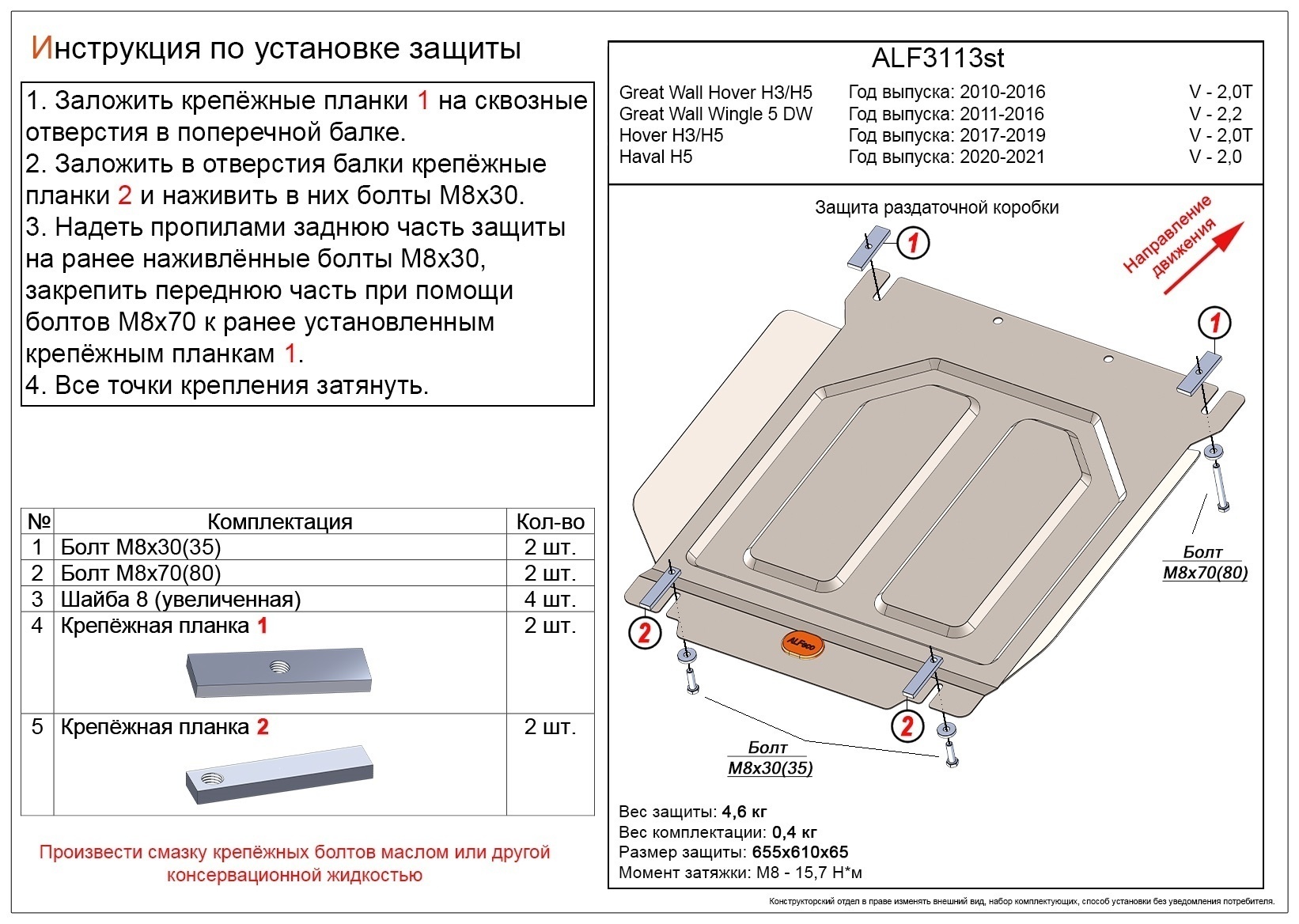 Инструкция по установке защиты

1. Заложить крепёжные планки 1 на сквозные отверстия в поперечной балке.
2. Заложить в отверстия балки крепёжные планки 2 и наживить в них болты М8х30.
3. Надеть пропилами заднюю часть защиты на ранее наживлённые болты М8х30, закрепить переднюю часть при помощи болтов М8х70 к ранее установленным крепёжным планкам 1.
4. Все точки крепления затянуть.

| № | Комплектация | Кол-во |
|---|---|---|
| 1 | Болт М8х30(35) | 2 шт. |
| 2 | Болт М8х70(80) | 2 шт. |
| 3 | Шайба 8 (увеличенная) | 4 шт. |
| 4 | Крепёжная планка 1 | 2 шт. |
| 5 | Крепёжная планка 2 | 2 шт. |

Произвести смазку крепёжных болтов маслом или другой консервационной жидкостью

ALF3113st

| | | |
|---|---|---|
| Great Wall Hover H3/H5 | Год выпуска: 2010-2016 | V - 2,0T |
| Great Wall Wingle 5 DW | Год выпуска: 2011-2016 | V - 2,2 |
| Hover H3/H5 | Год выпуска: 2017-2019 | V - 2,0T |
| Haval H5 | Год выпуска: 2020-2021 | V - 2,0 |

Защита раздаточной коробки

Направление движения

1

1

2

2

ALFeco

Болт М8х70(80)

Болт М8х30(35)

Вес защиты: 4,6 кг
Вес комплектации: 0,4 кг
Размер защиты: 655х610х65
Момент затяжки: М8 - 15,7 Н*м

Конструкторский отдел в праве изменять внешний вид, набор комплектующих, способ установки без уведомления потребителя.